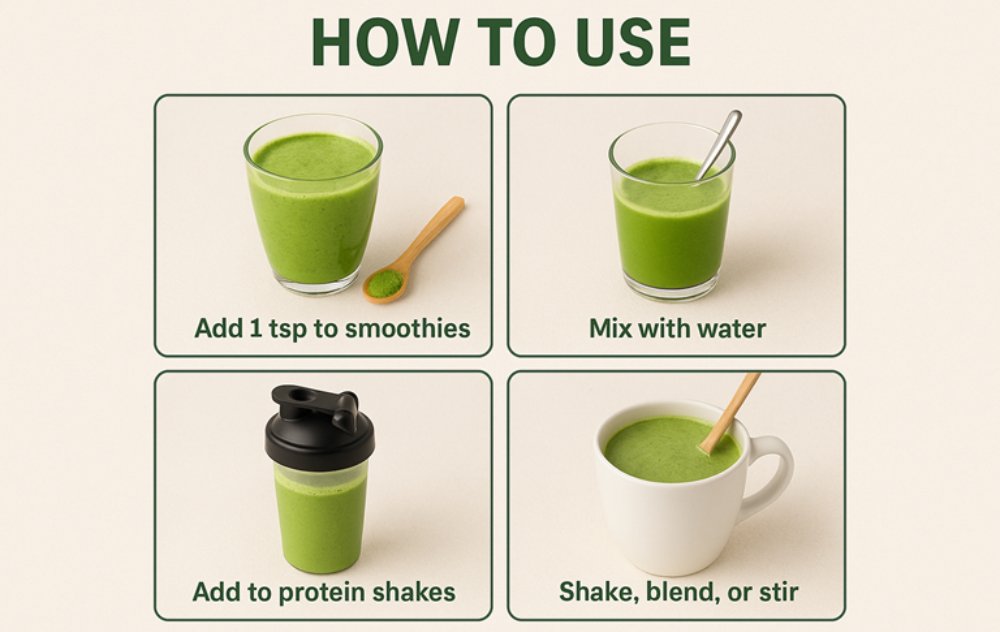 HOW TO USE

Add 1 tsp to smoothies

Mix with water

Add to protein shakes

Shake, blend, or stir